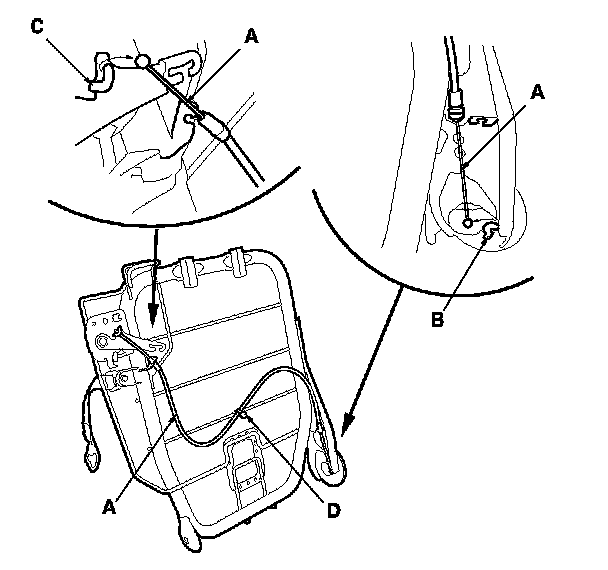 C
A
A
B
A
D