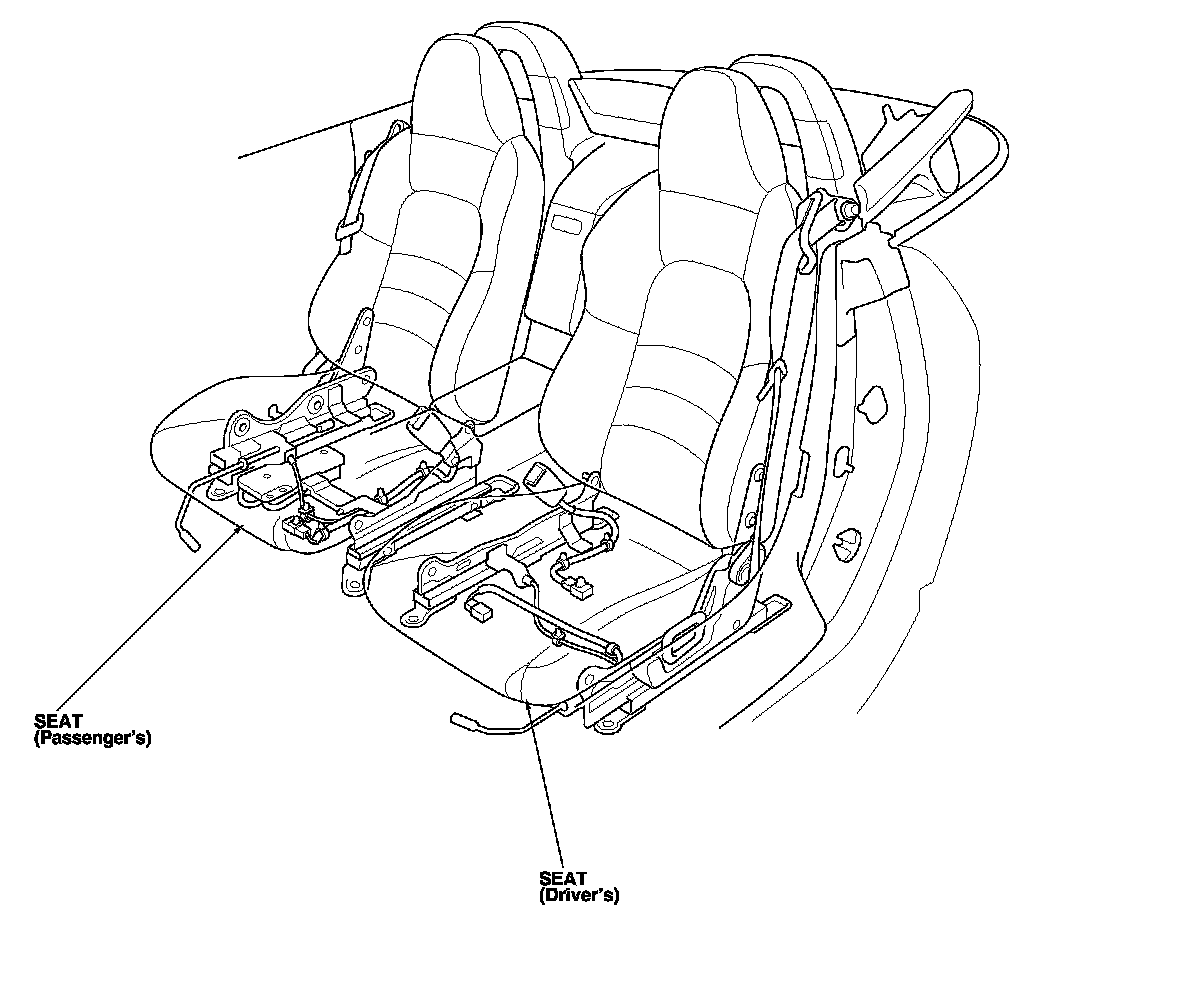 SEAT
(Passenger's)

SEAT
(Driver's)