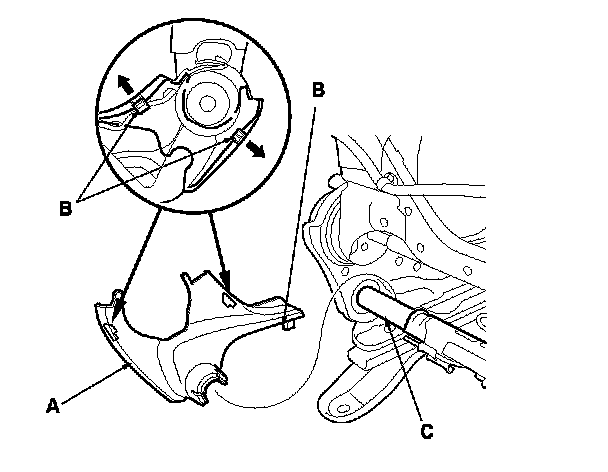 B

B

A

C