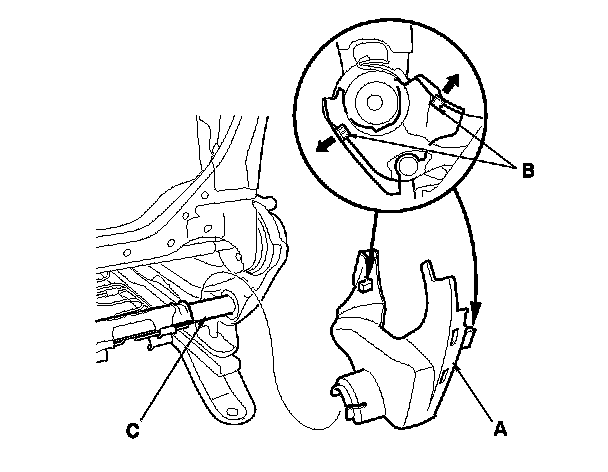 B
C
A