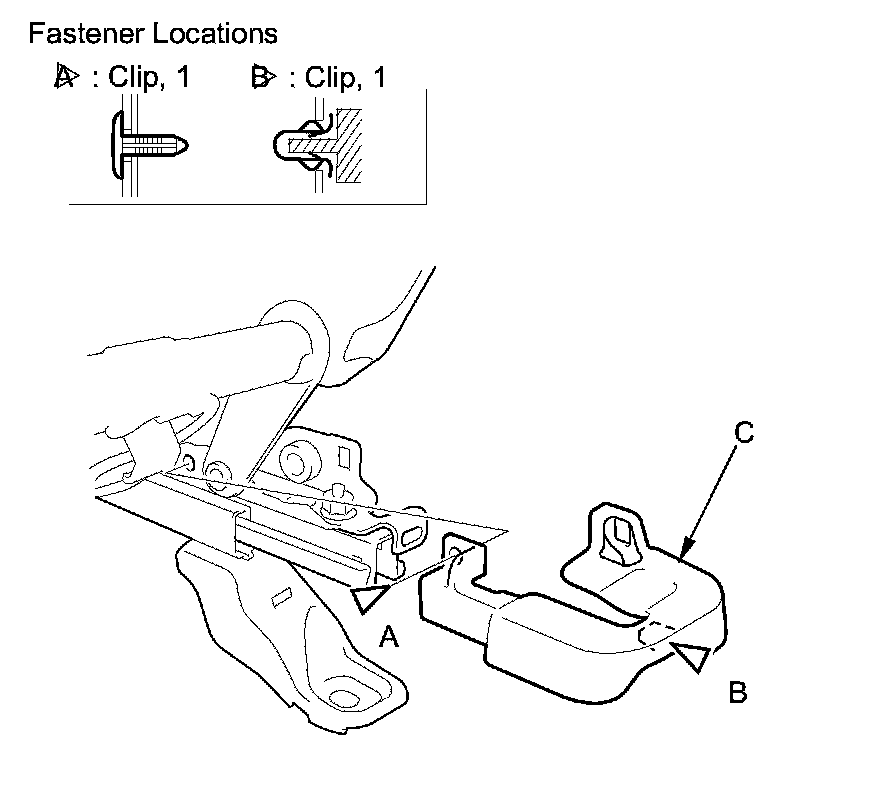 Fastener Locations

A : Clip, 1    B : Clip, 1

C

A

B