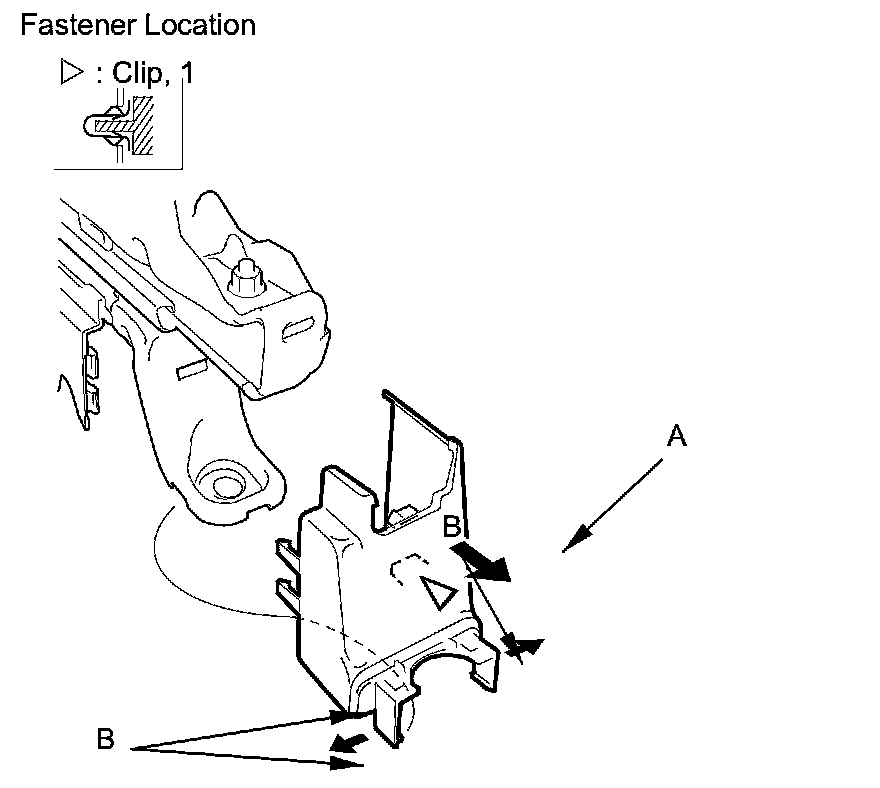 Fastener Location

▷ : Clip, 1

A

B

B