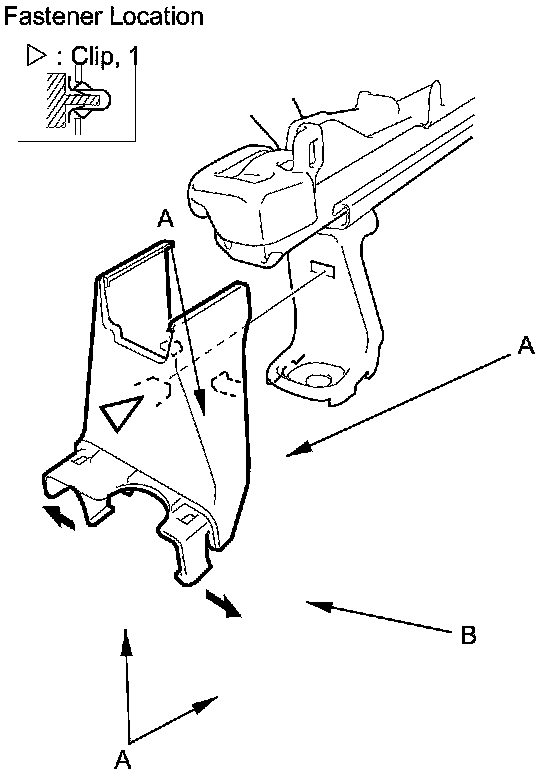 Fastener Location

▷ : Clip, 1

A

A

B

A