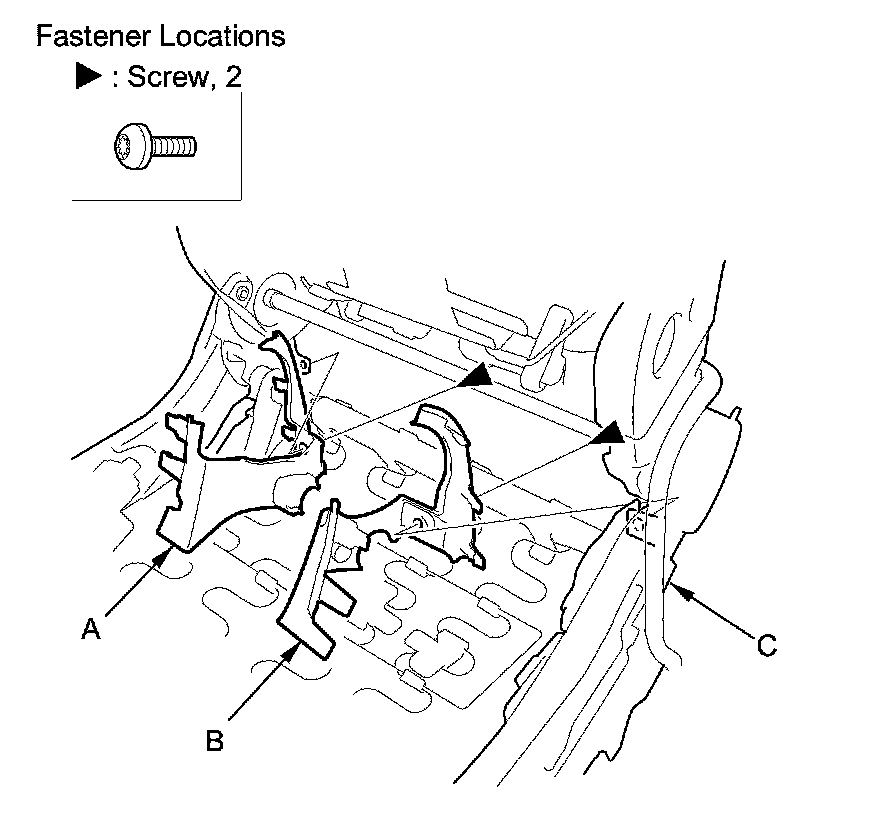 Fastener Locations
▶ : Screw, 2

A

B

C