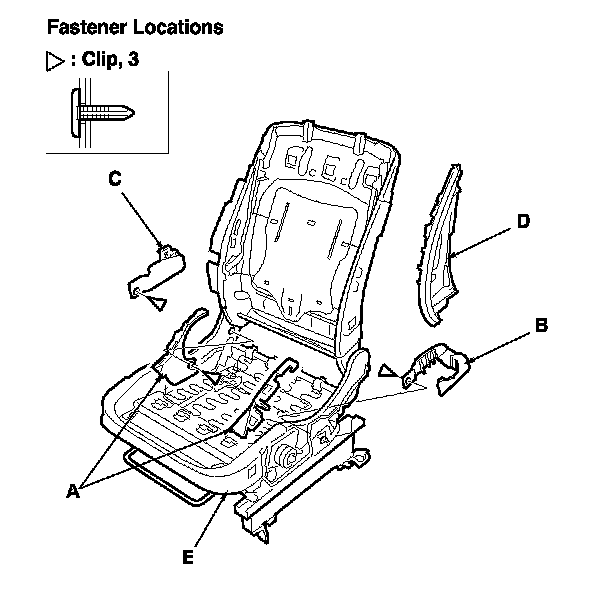 Fastener Locations

▷ : Clip, 3

C

D

B

A

E