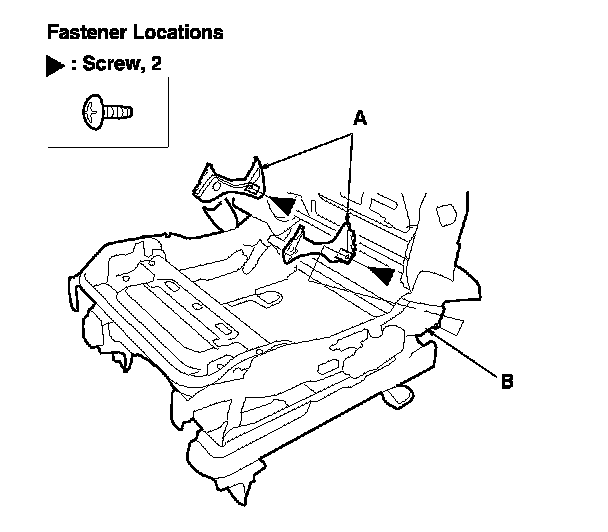 Fastener Locations

▶ : Screw, 2

A

B