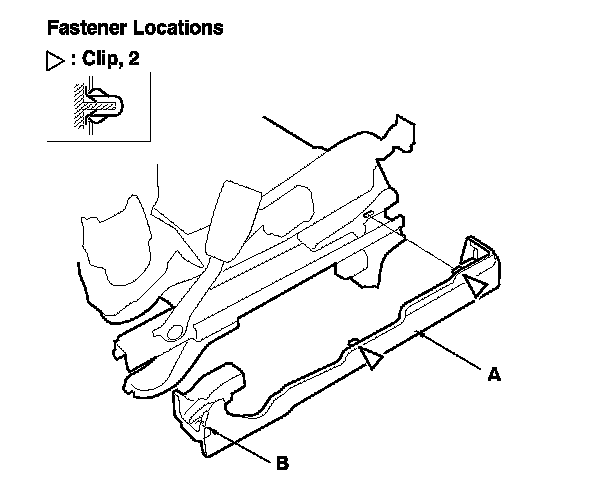 Fastener Locations

▷ : Clip, 2

A

B