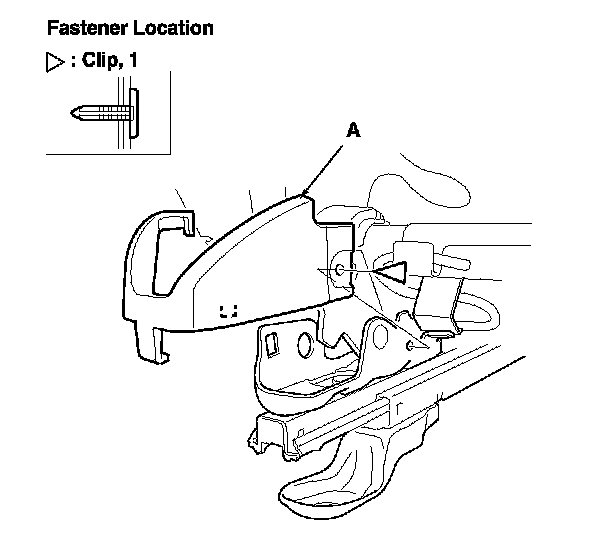 Fastener Location

▷ : Clip, 1

A