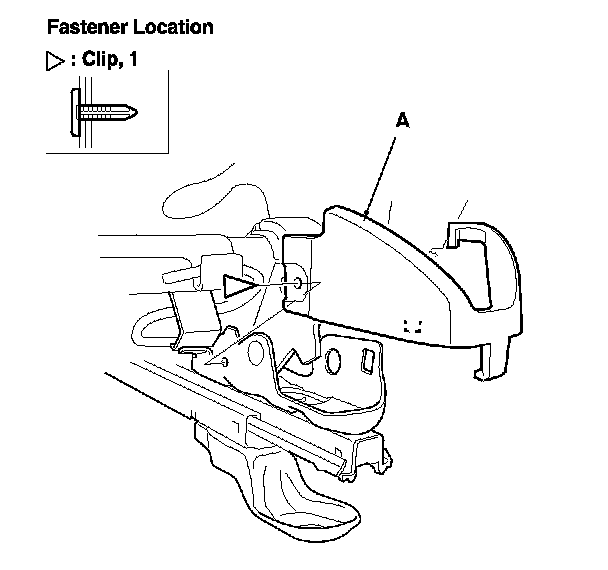 Fastener Location

▷ : Clip, 1

A