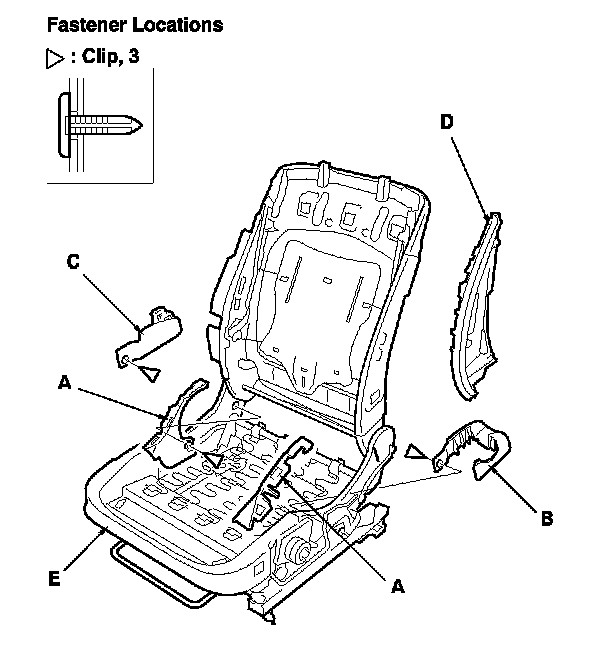 Fastener Locations

▷ : Clip, 3

D

C

A

B

E

A