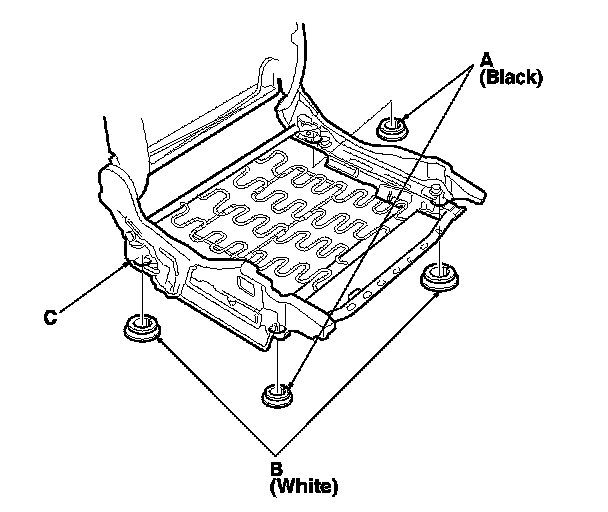 A
(Black)

C

B
(White)