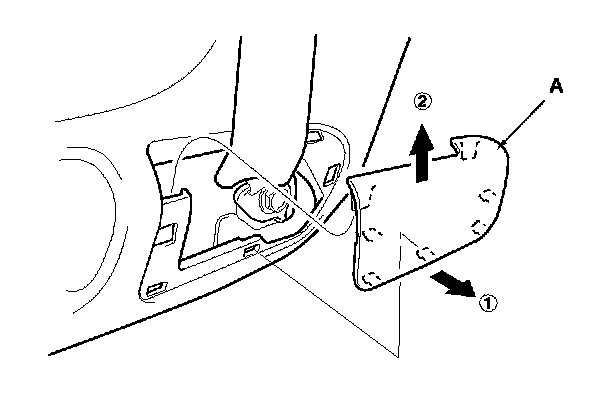 A
②
①