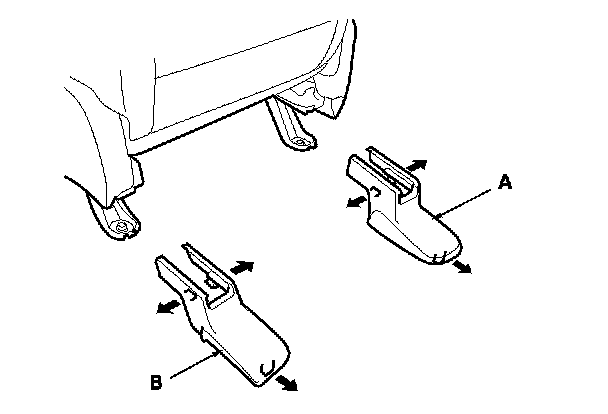 A

B