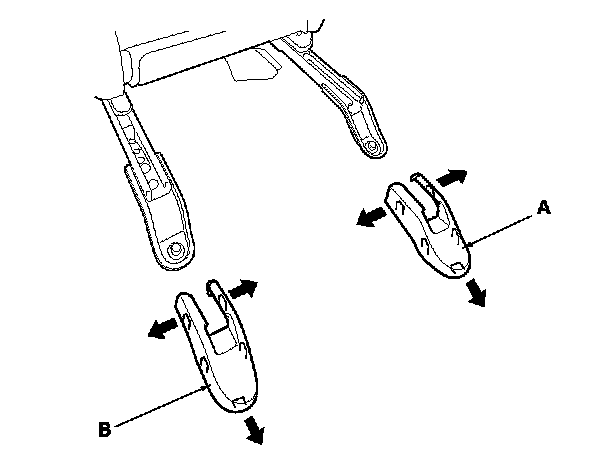 A

B