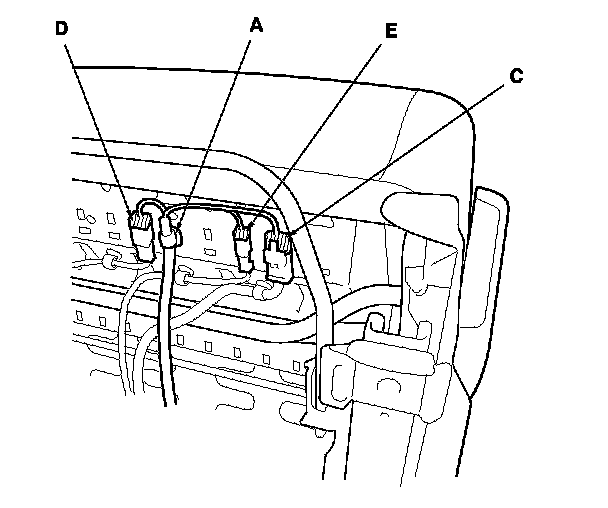 D
A
E
C