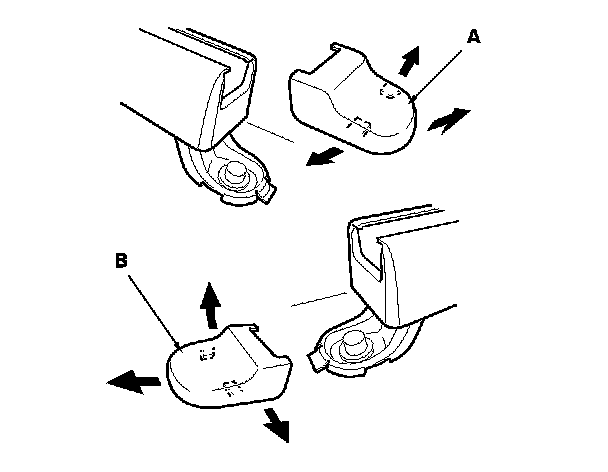 A

B