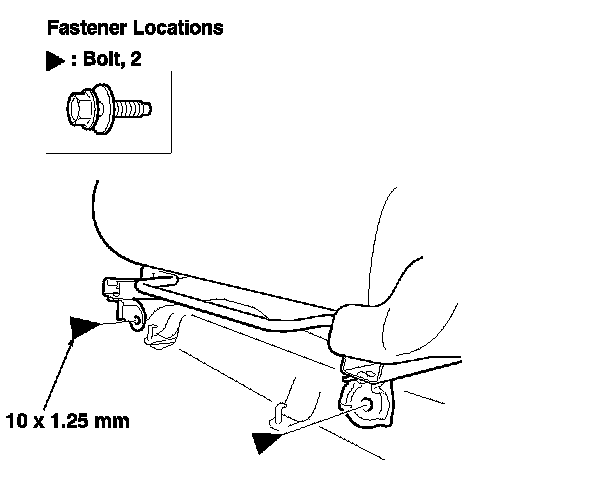 Fastener Locations

▶ : Bolt, 2

10 x 1.25 mm