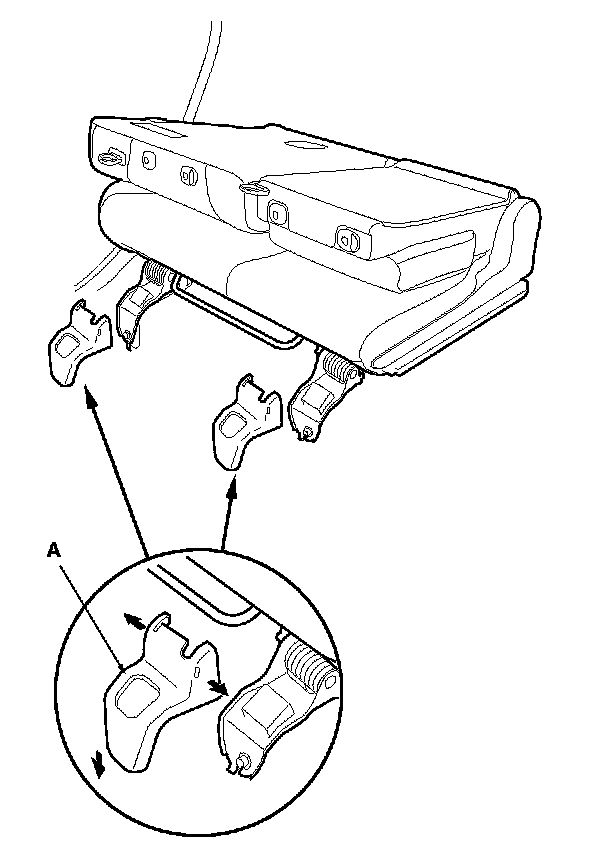 A