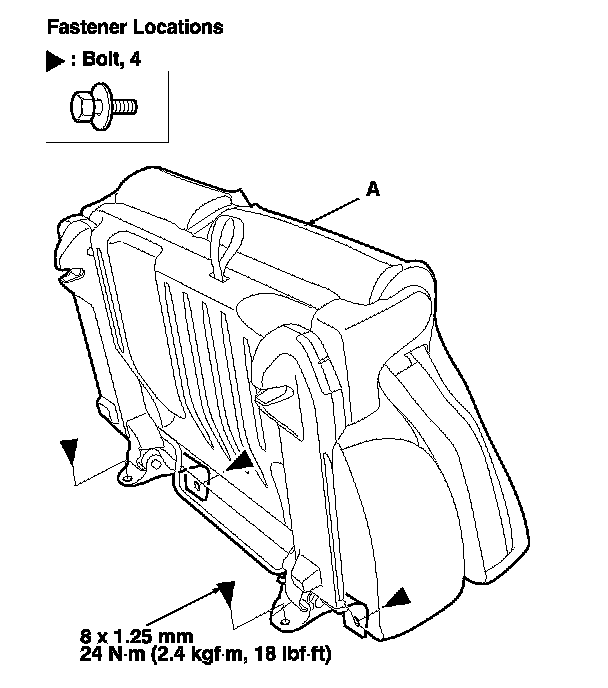 Fastener Locations

▶ : Bolt, 4

A

8 x 1.25 mm
24 N·m (2.4 kgf·m, 18 lbf·ft)