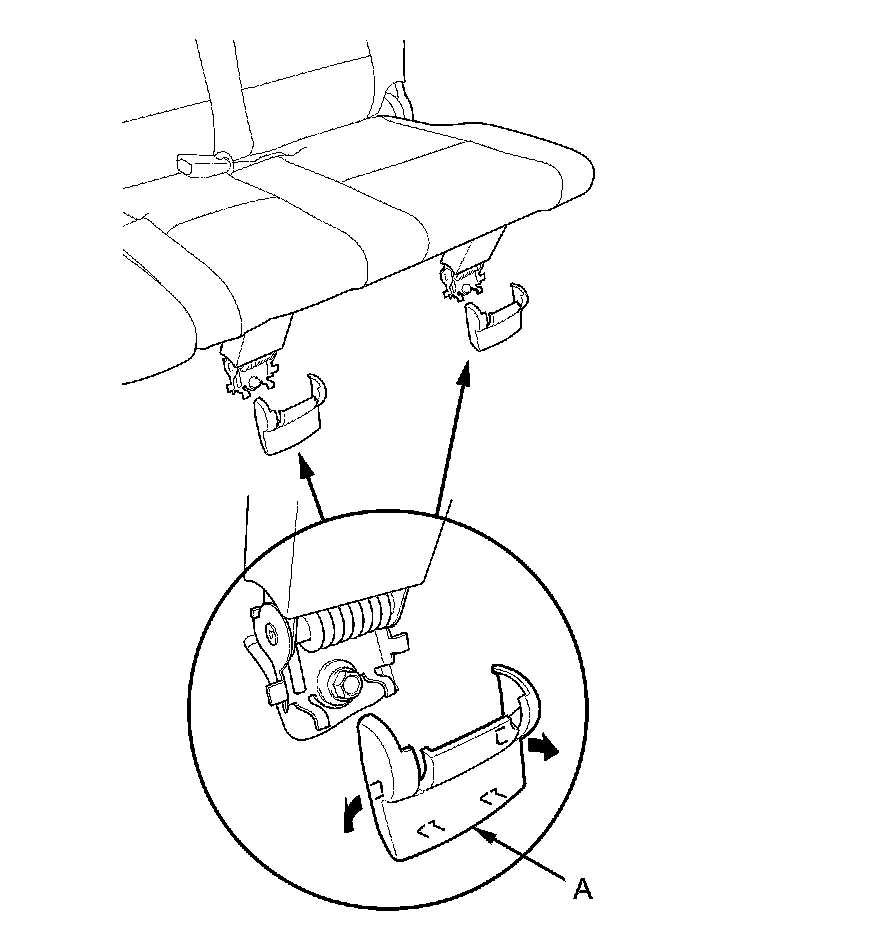 A