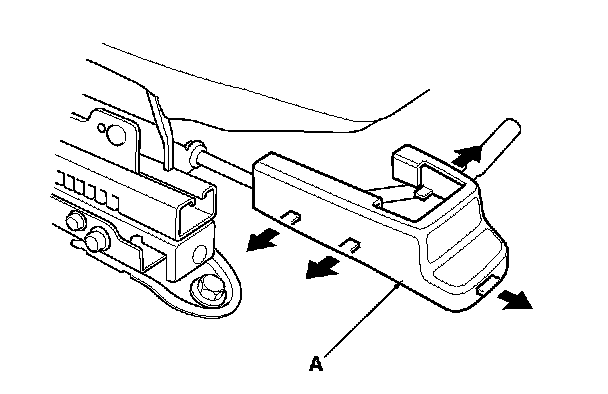 A