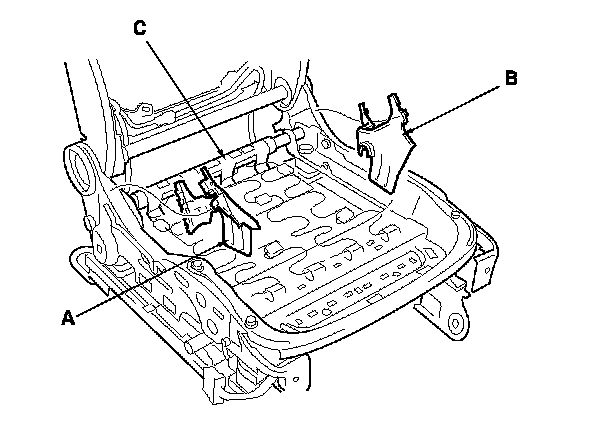 C

B

A