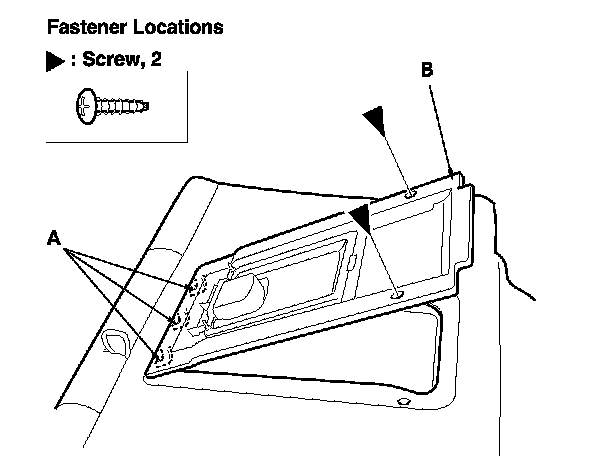 Fastener Locations

▶ : Screw, 2

B

A