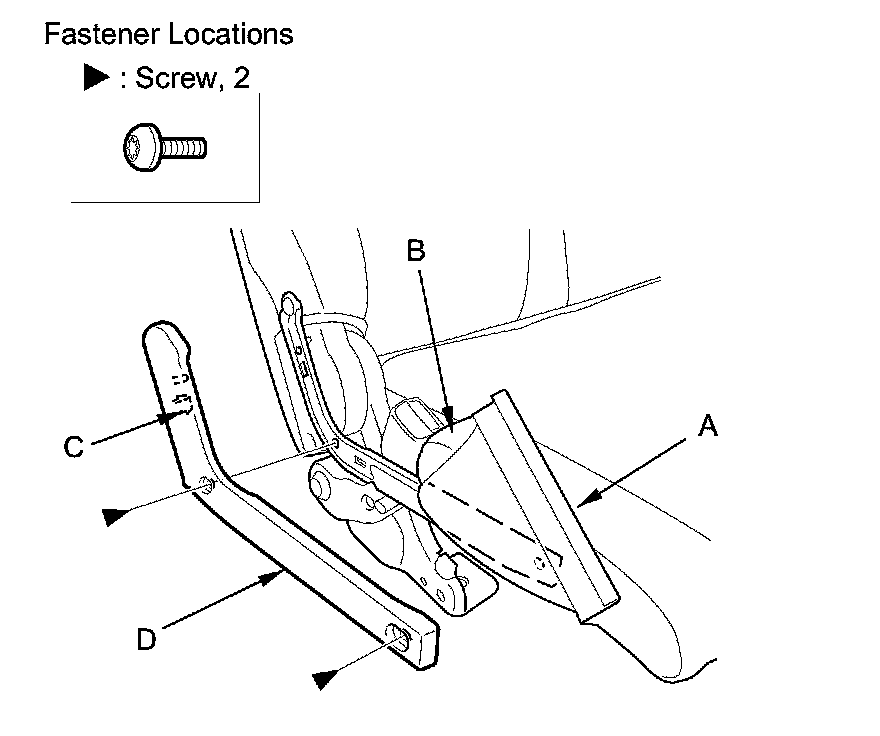 Fastener Locations
▶ : Screw, 2

B
A
C
D