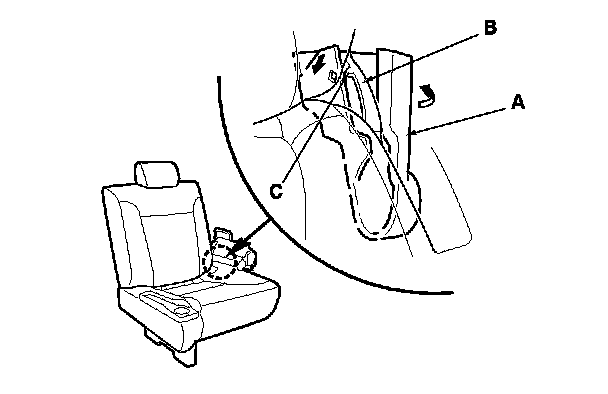 B
A
C