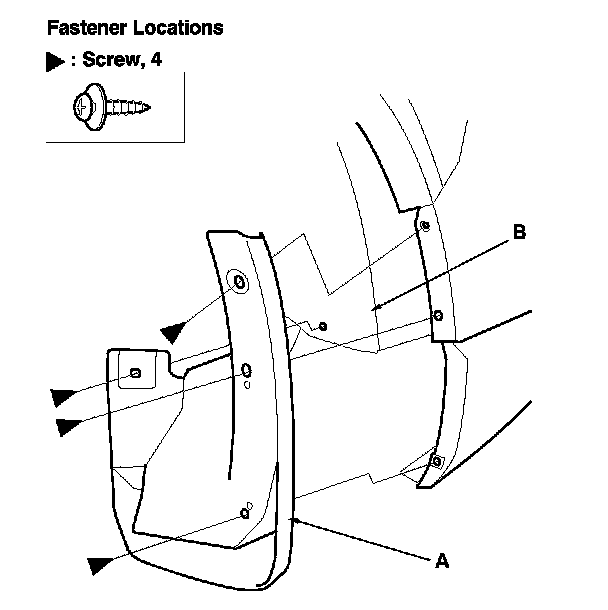 Fastener Locations

▶ : Screw, 4

B

A