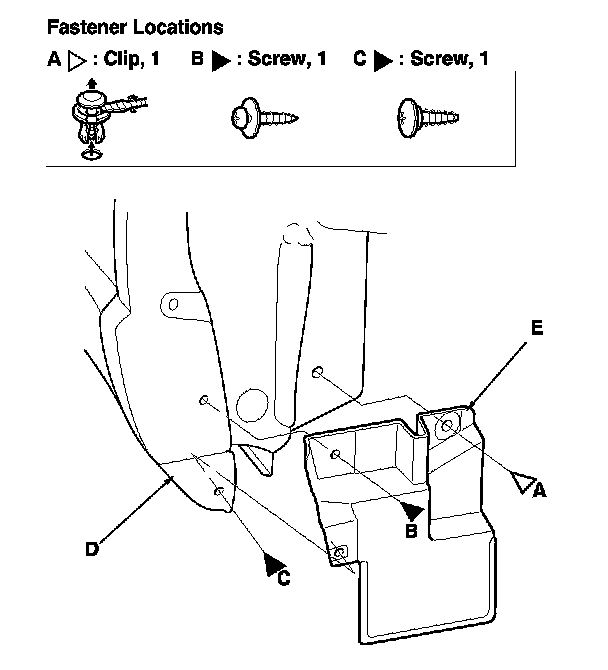 Fastener Locations

A ▷ : Clip, 1 B ▶ : Screw, 1 C ▶ : Screw, 1

E

A

B

D

C