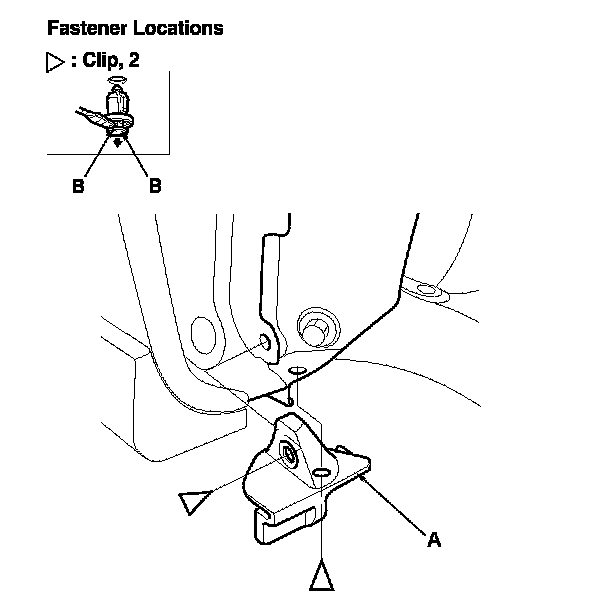 Fastener Locations

▷ : Clip, 2

B B

A