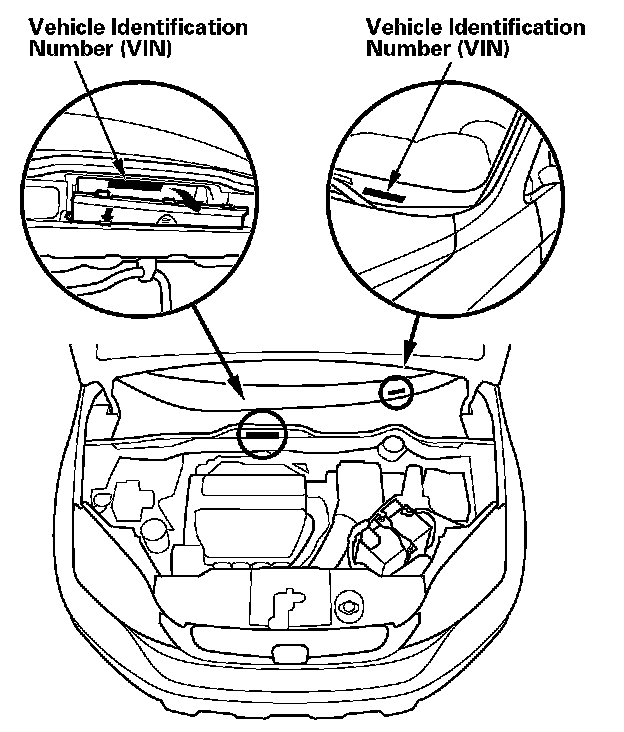 Vehicle Identification Number (VIN)

Vehicle Identification Number (VIN)