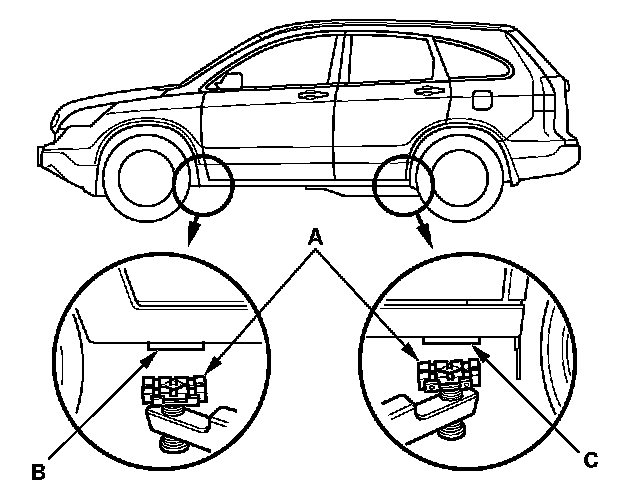 A

B

C