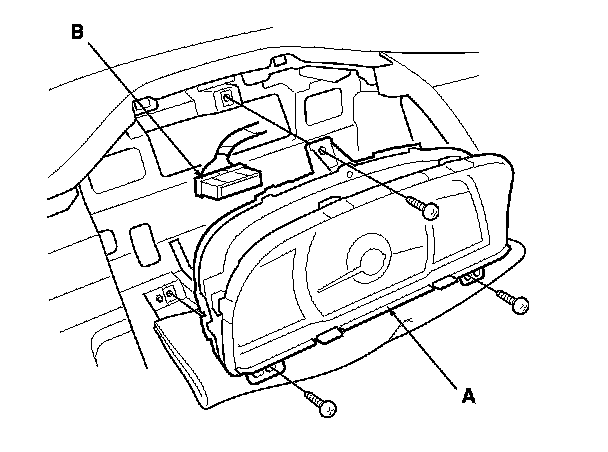 B

A