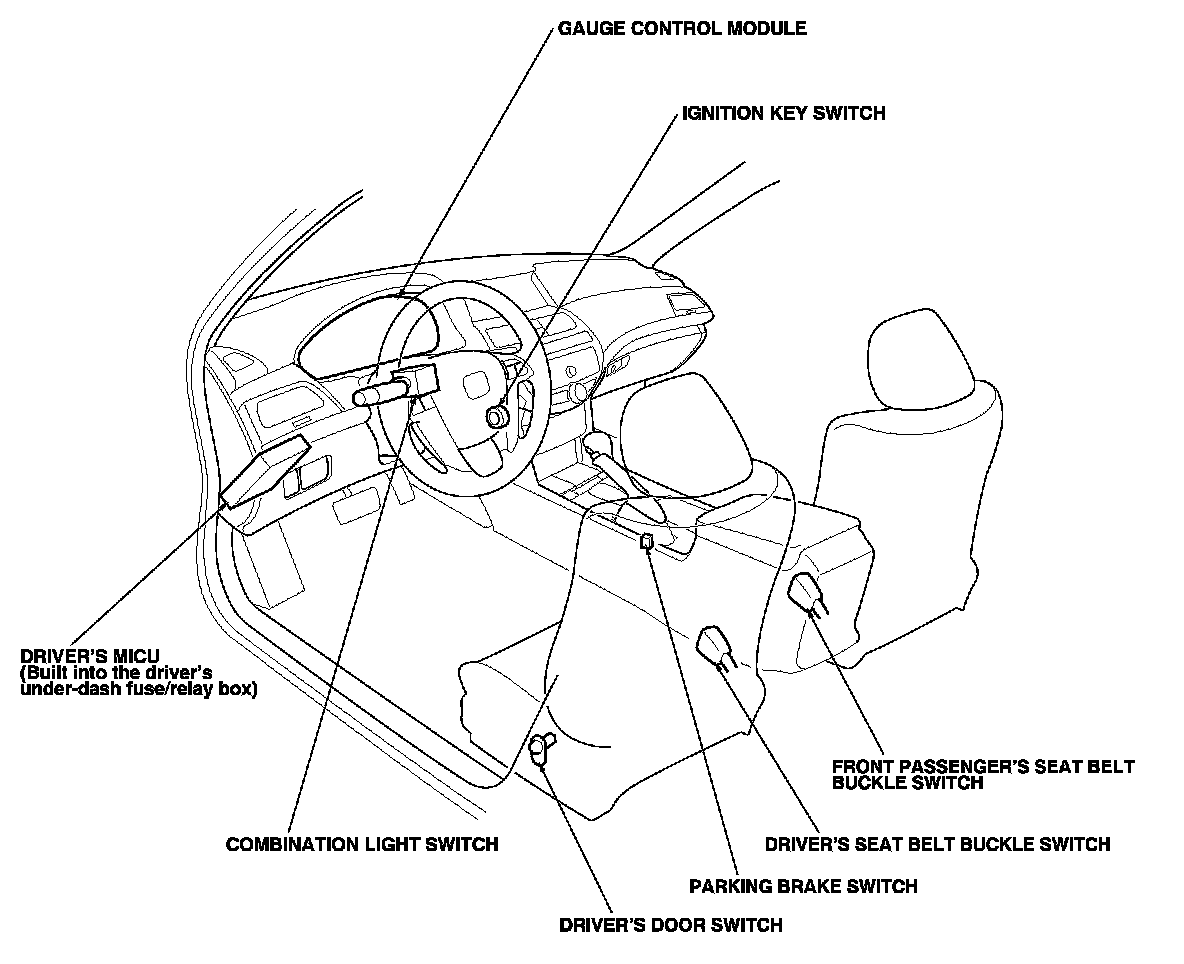 GAUGE CONTROL MODULE

IGNITION KEY SWITCH

DRIVER'S MICU
(Built into the driver's under-dash fuse/relay box)

FRONT PASSENGER'S SEAT BELT BUCKLE SWITCH

COMBINATION LIGHT SWITCH

DRIVER'S SEAT BELT BUCKLE SWITCH

PARKING BRAKE SWITCH

DRIVER'S DOOR SWITCH