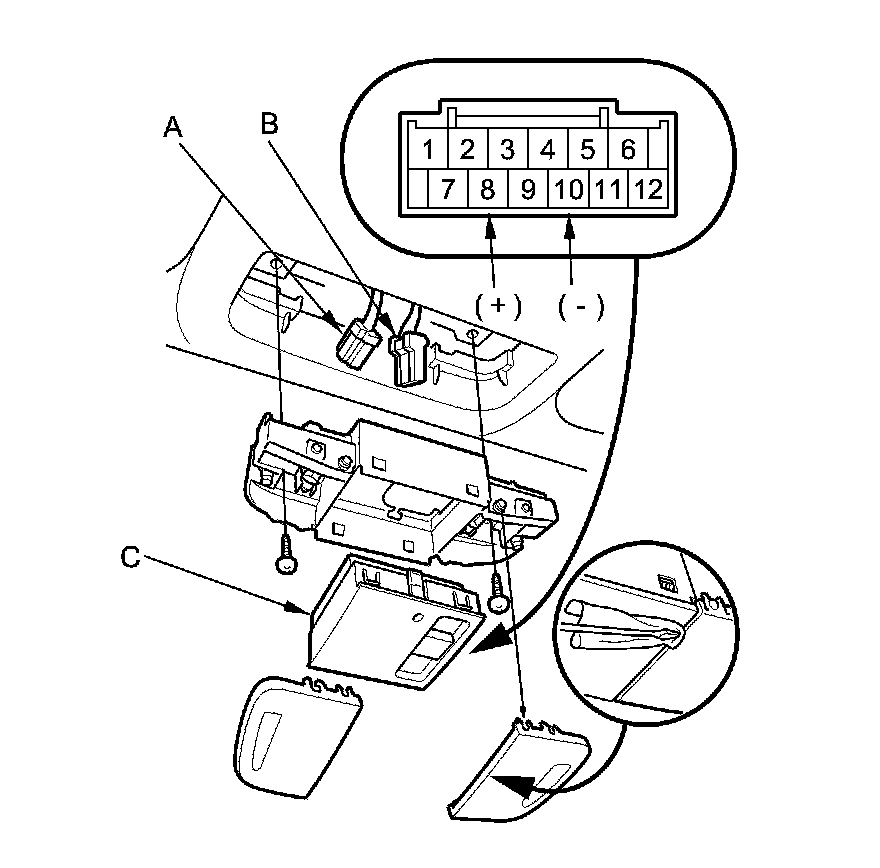 A
B
1 2 3 4 5 6
7 8 9 10 11 12
(+)
(-)
C