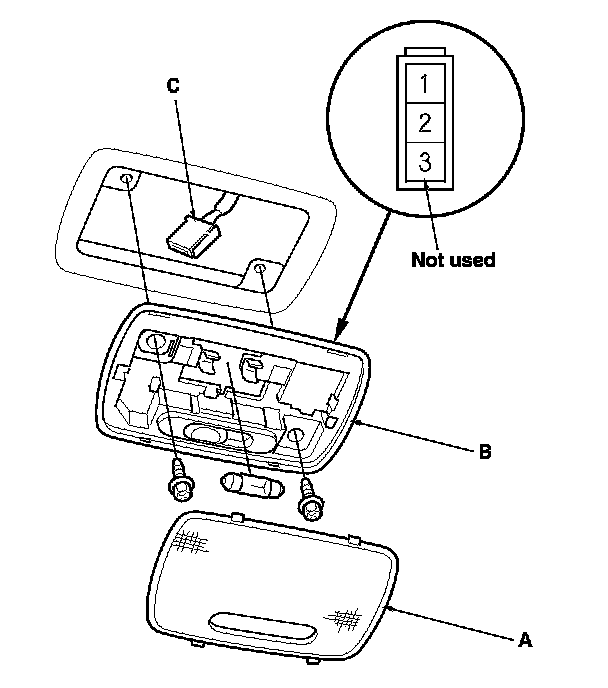 C

1
2
3

Not used

B

A