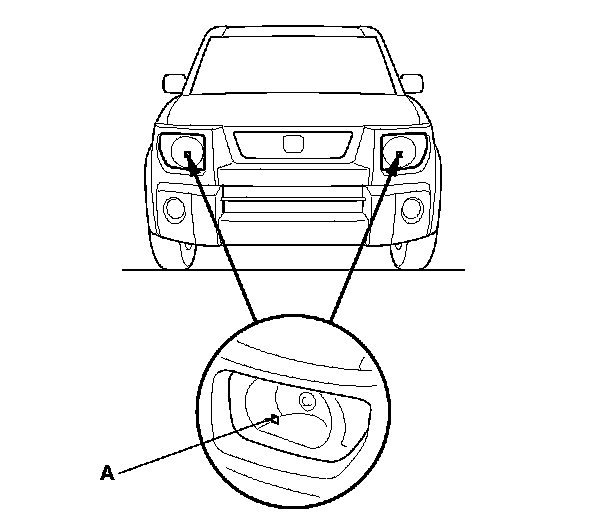 A