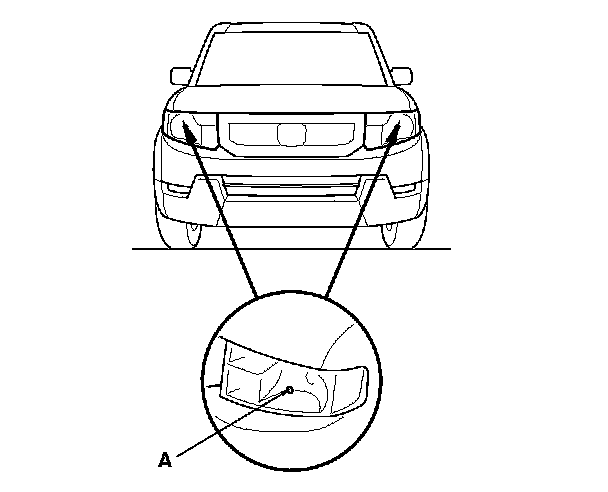 A