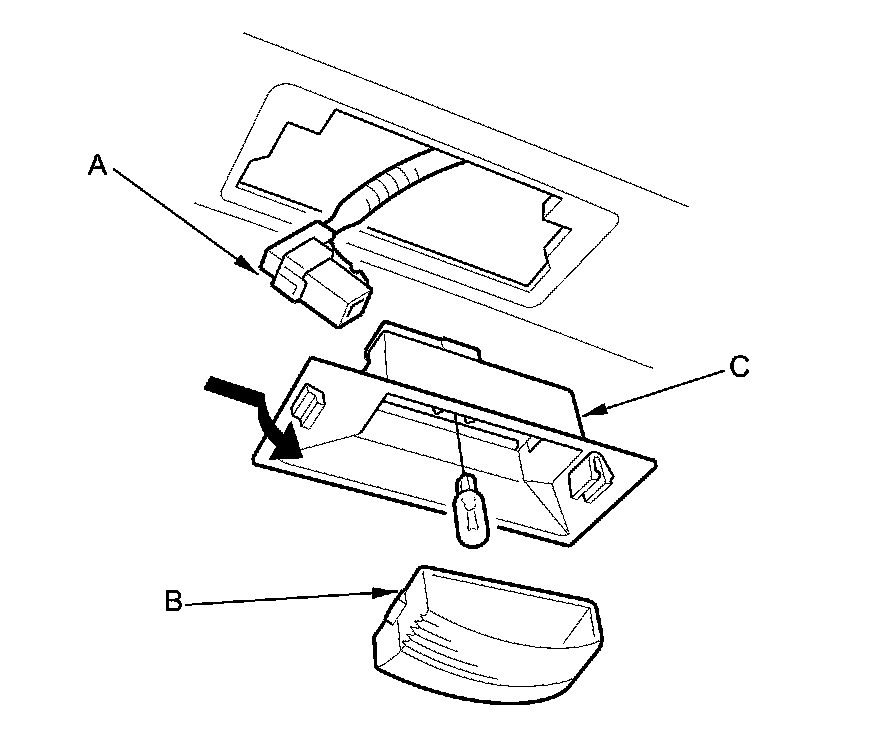 A
C
B