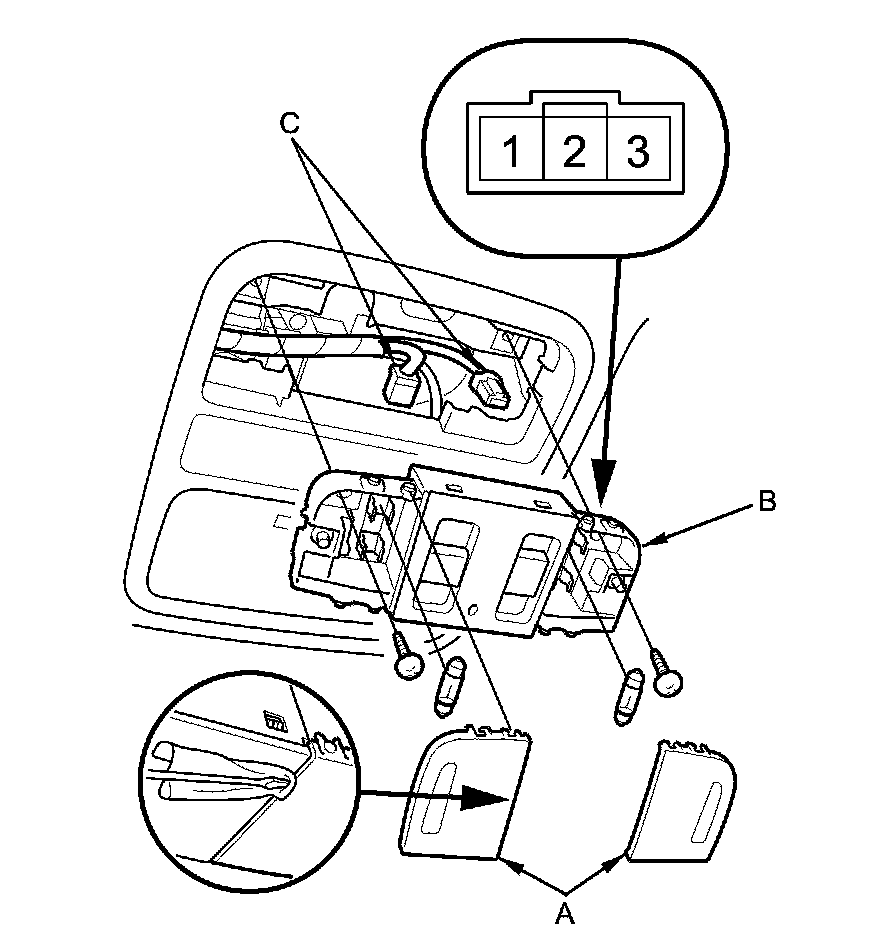 C

1 2 3

B

A