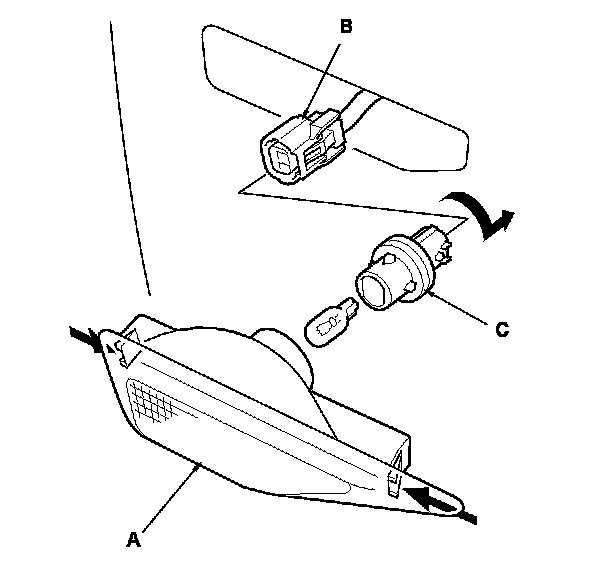 B

C

A