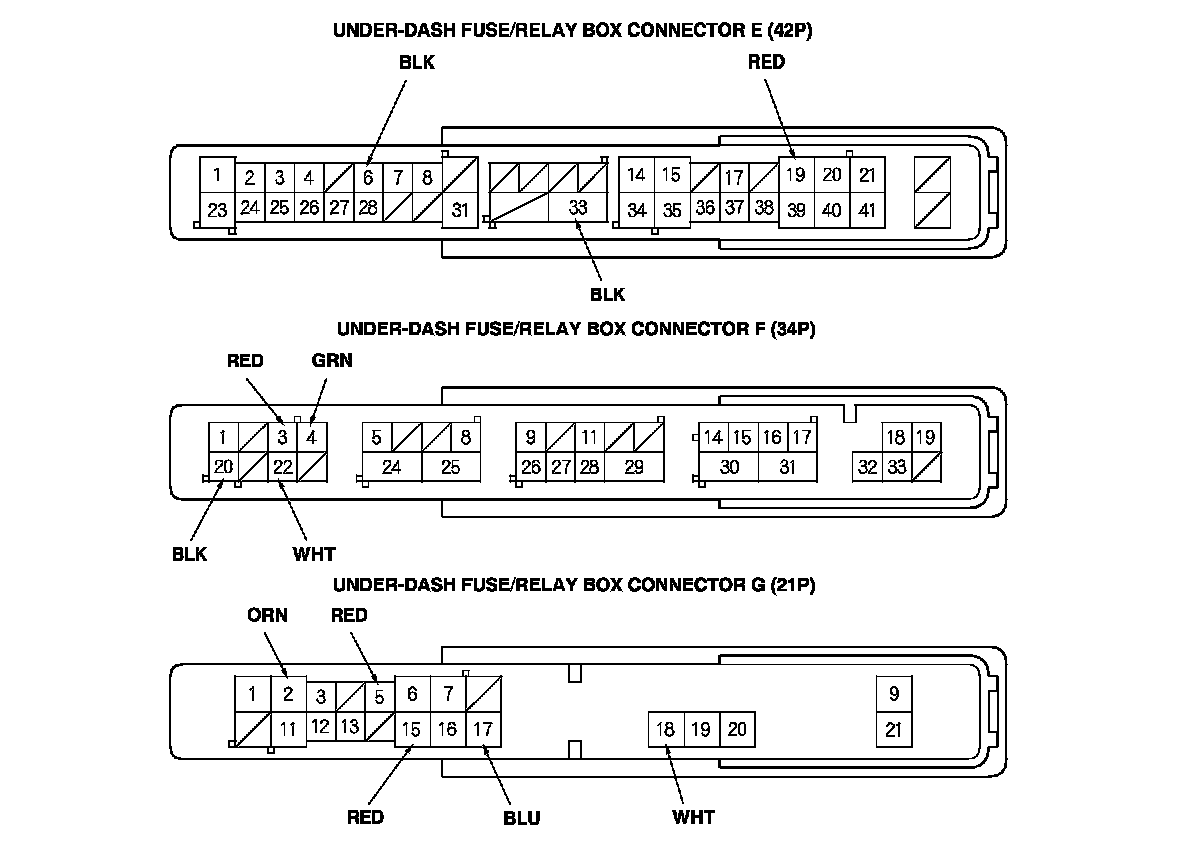 UNDER-DASH FUSE/RELAY BOX CONNECTOR E (42P)

BLK

RED

1 2 3 4 6 7 8 14 15 17 19 20 21
23 24 25 26 27 28 31 33 34 35 36 37 38 39 40 41

BLK

UNDER-DASH FUSE/RELAY BOX CONNECTOR F (34P)

RED GRN

1 3 4 5 8 9 11 14 15 16 17 18 19
20 22 24 25 26 27 28 29 30 31 32 33

BLK WHT

UNDER-DASH FUSE/RELAY BOX CONNECTOR G (21P)

ORN RED

1 2 3 5 6 7 9
11 12 13 15 16 17 18 19 20 21

RED BLU WHT