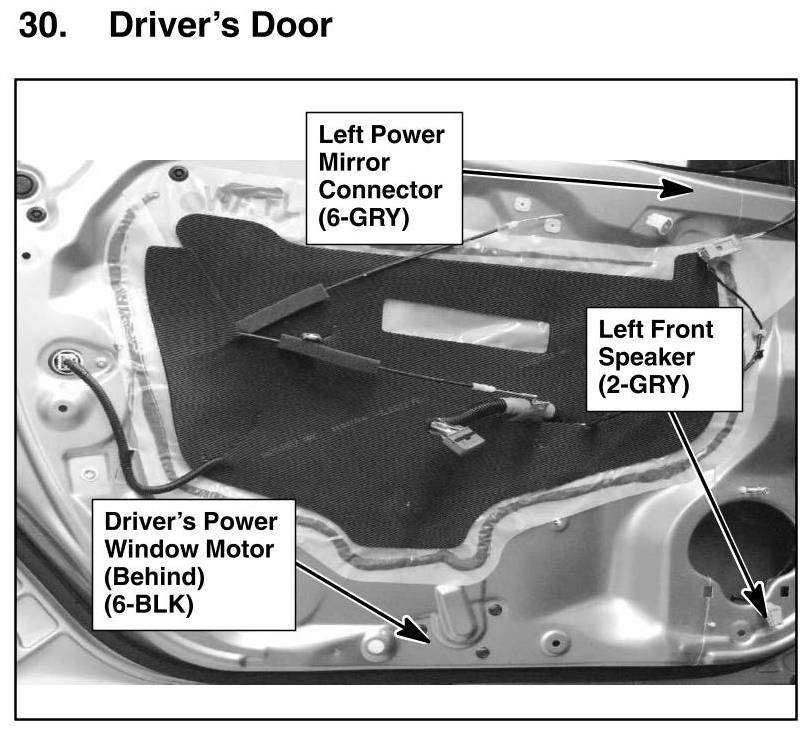 30. Driver's Door

Left Power Mirror Connector (6-GRY)

Left Front Speaker (2-GRY)

Driver's Power Window Motor (Behind) (6-BLK)