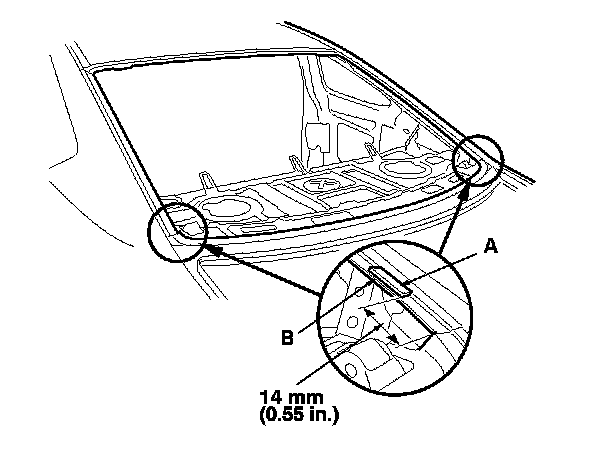 A

B

14 mm
(0.55 in.)