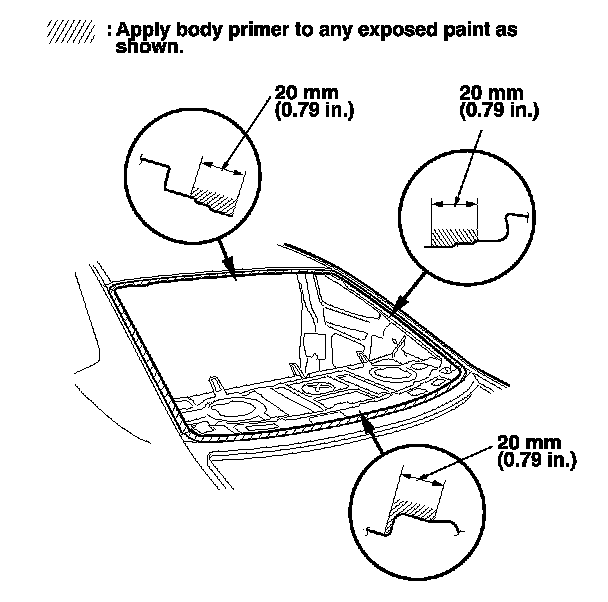 : Apply body primer to any exposed paint as shown.

20 mm
(0.79 in.)

20 mm
(0.79 in.)

20 mm
(0.79 in.)