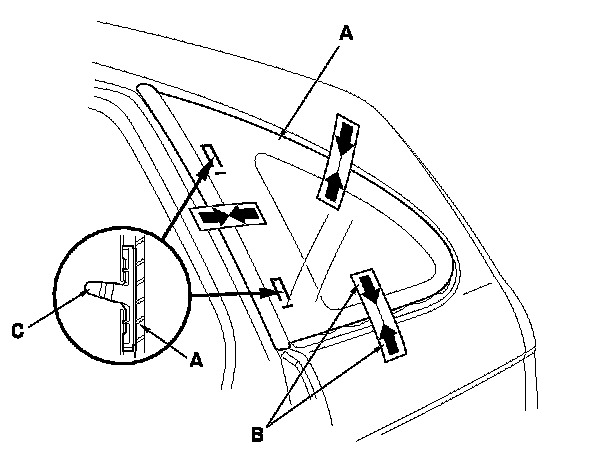 A
C
A
B