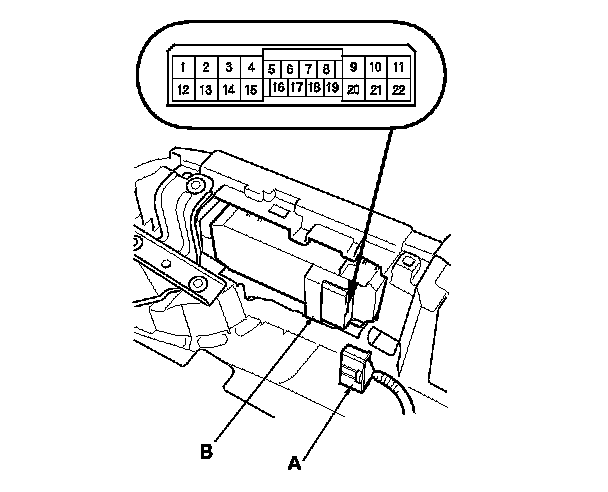 1 2 3 4 5 6 7 8 9 10 11
12 13 14 15 16 17 18 19 20 21 22

B

A