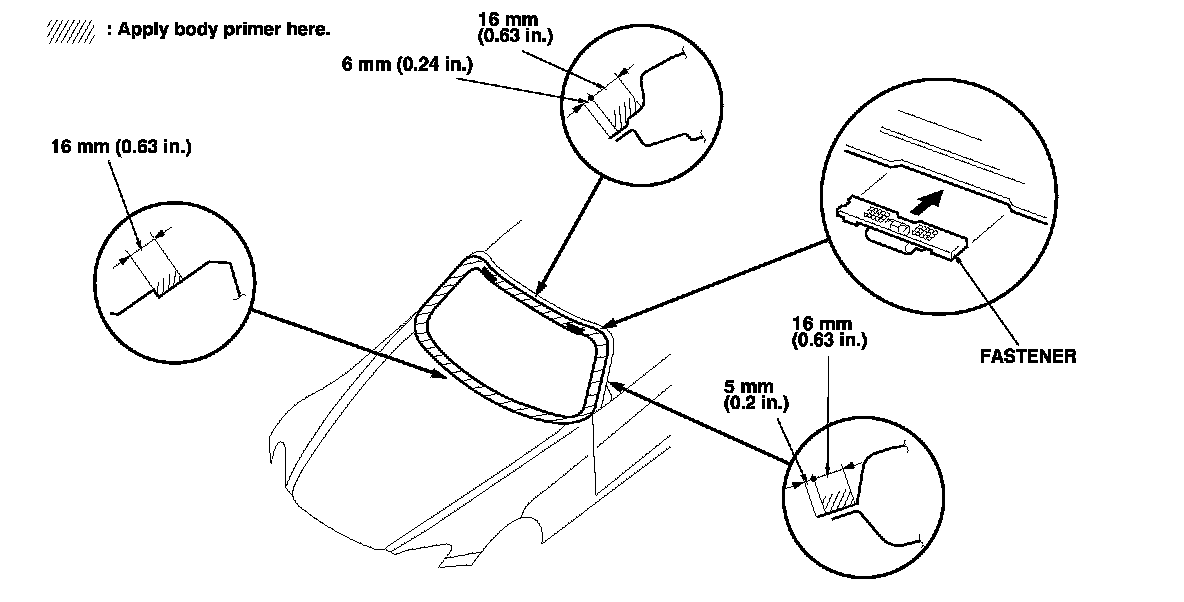 : Apply body primer here.

16 mm (0.63 in.)

6 mm (0.24 in.)

16 mm (0.63 in.)

FASTENER

16 mm (0.63 in.)

5 mm (0.2 in.)